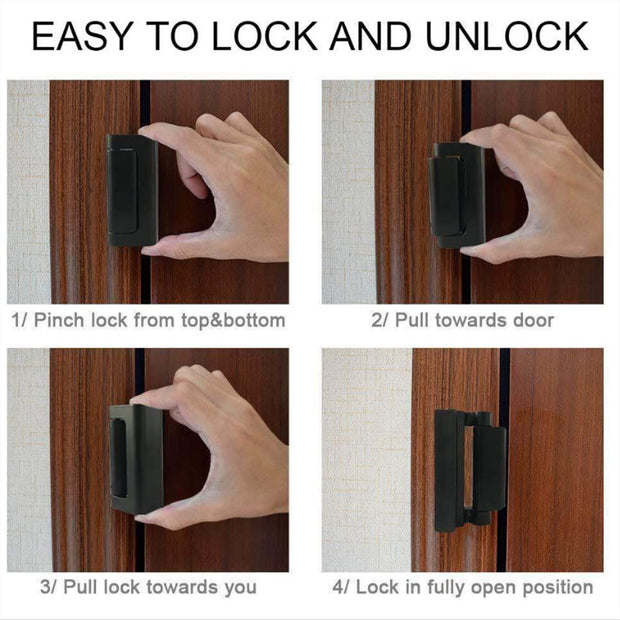 EASY TO LOCK AND UNLOCK

1/ Pinch lock from top&bottom

2/ Pull towards door

3/ Pull lock towards you

4/ Lock in fully open position